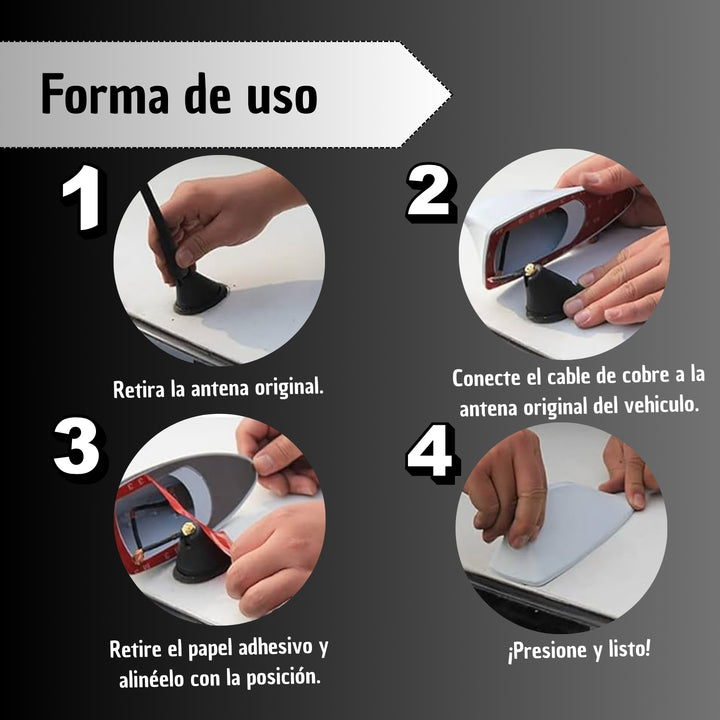 Forma de uso

1

Retira la antena original.

2

Conecte el cable de cobre a la antena original del vehiculo.

3

Retire el papel adhesivo y alinéelo con la posición.

4

¡Presione y listo!